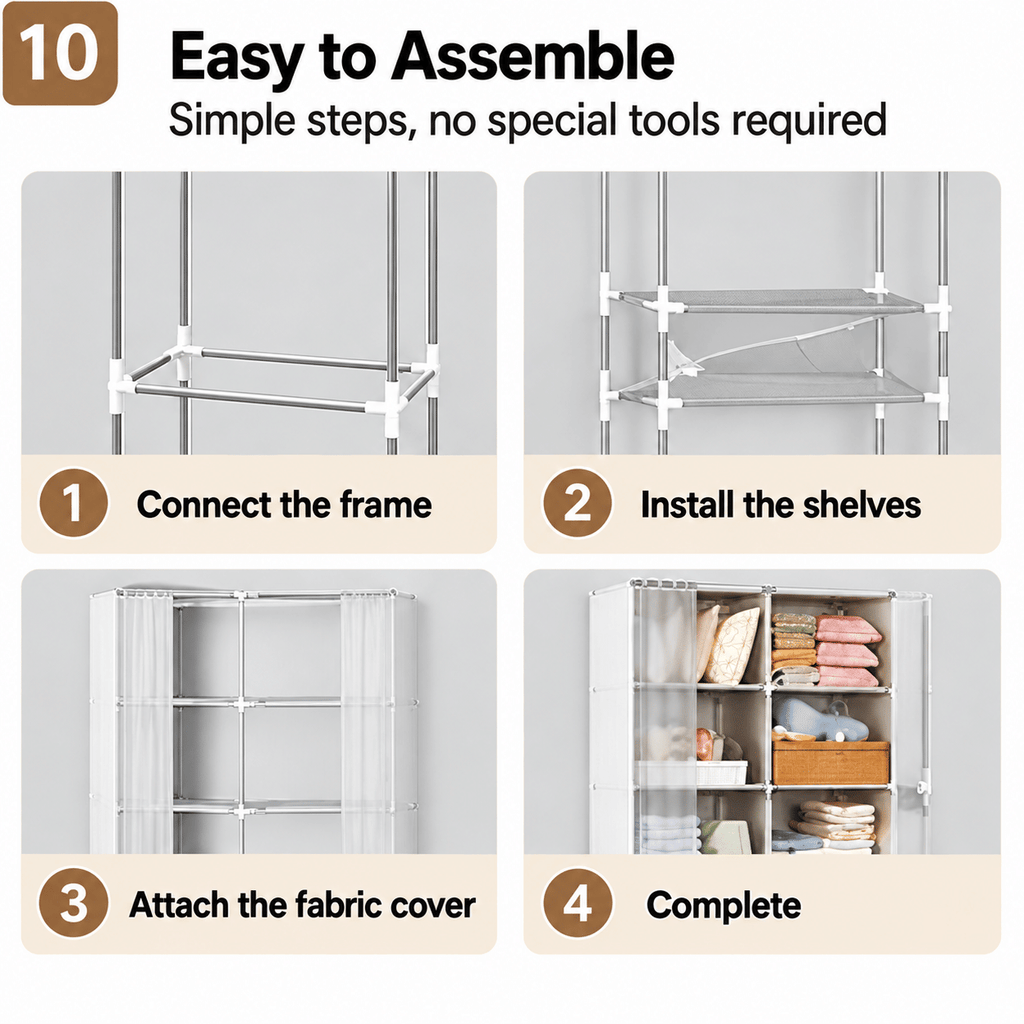 10

Easy to Assemble

Simple steps, no special tools required

1 Connect the frame

2 Install the shelves

3 Attach the fabric cover

4 Complete