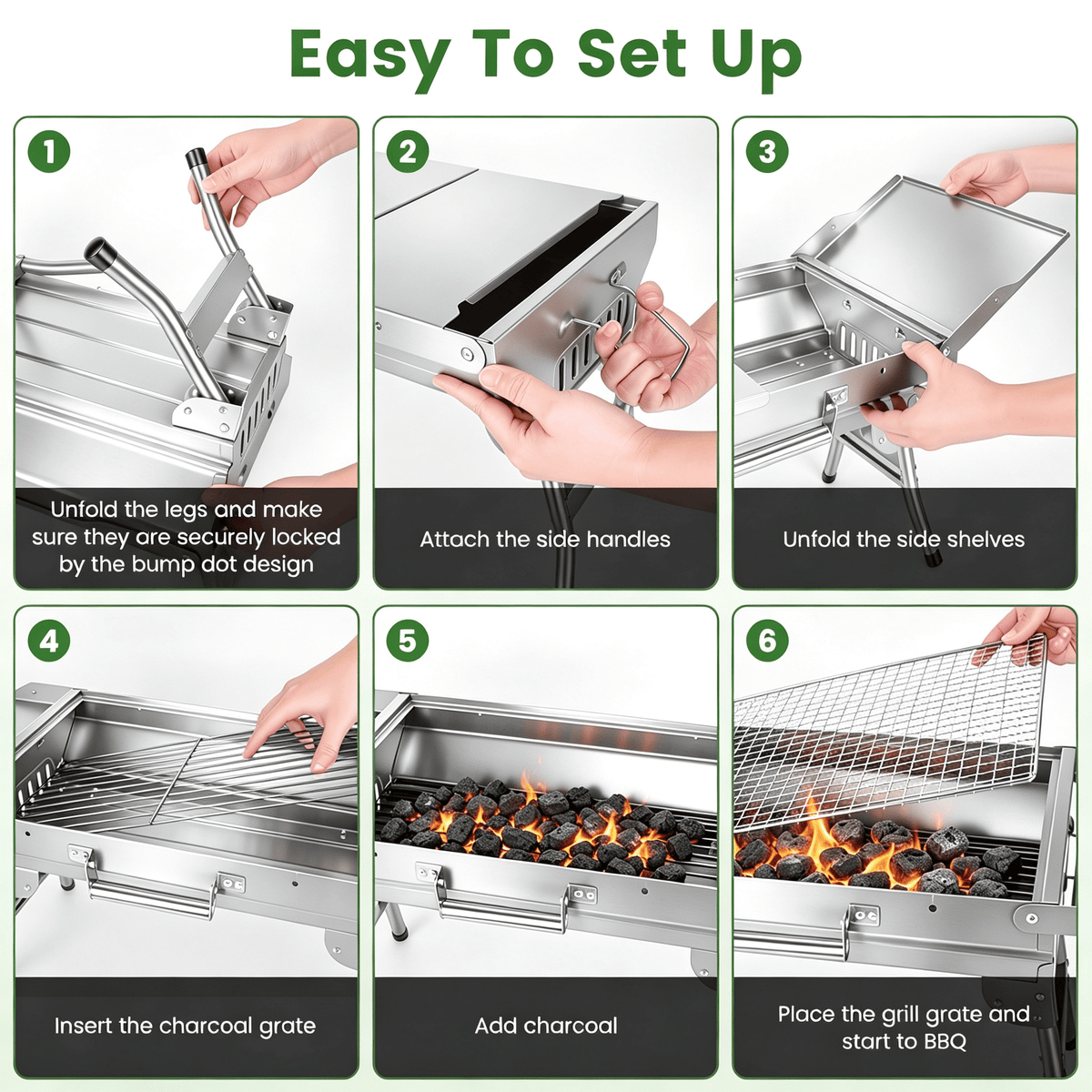 Easy To Set Up

1
Unfold the legs and make sure they are securely locked by the bump dot design

2
Attach the side handles

3
Unfold the side shelves

4
Insert the charcoal grate

5
Add charcoal

6
Place the grill grate and start to BBQ