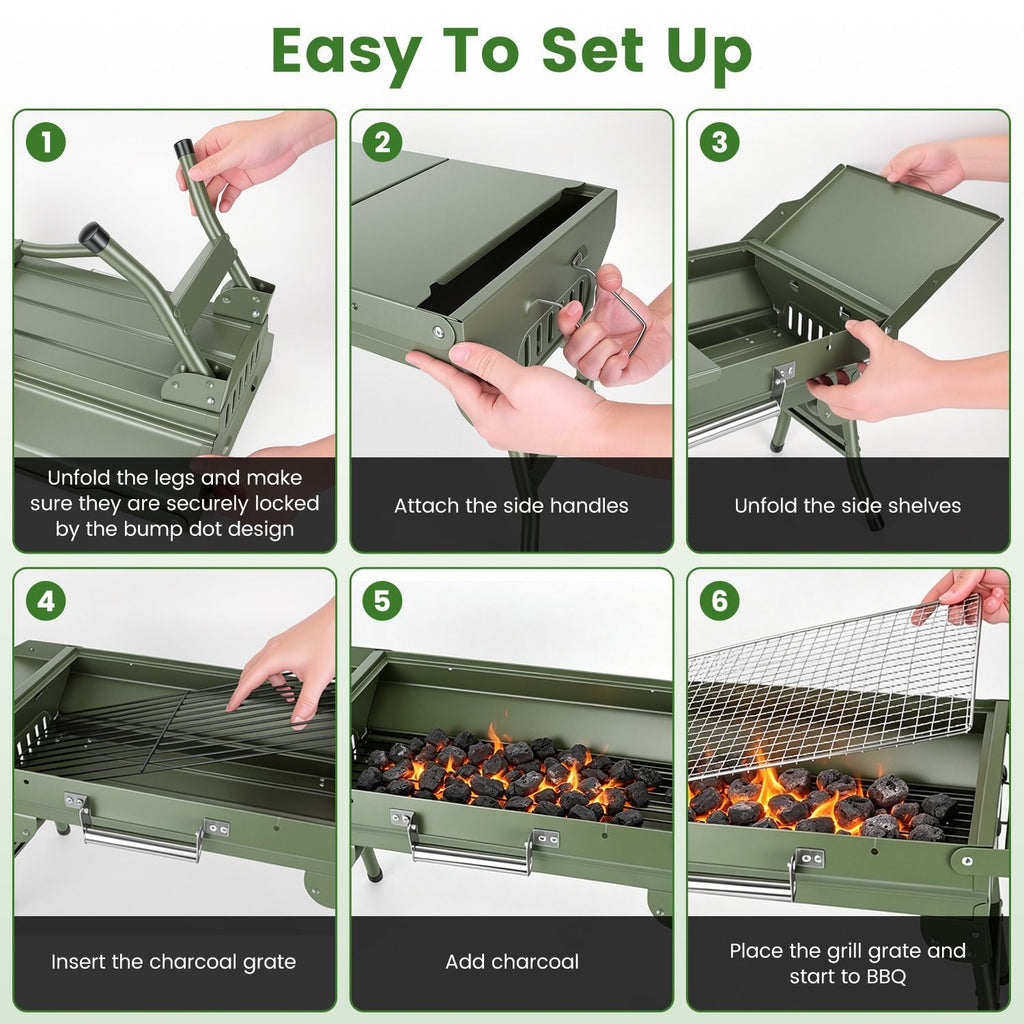 Easy To Set Up

1

Unfold the legs and make sure they are securely locked by the bump dot design

2

Attach the side handles

3

Unfold the side shelves

4

Insert the charcoal grate

5

Add charcoal

6

Place the grill grate and start to BBQ