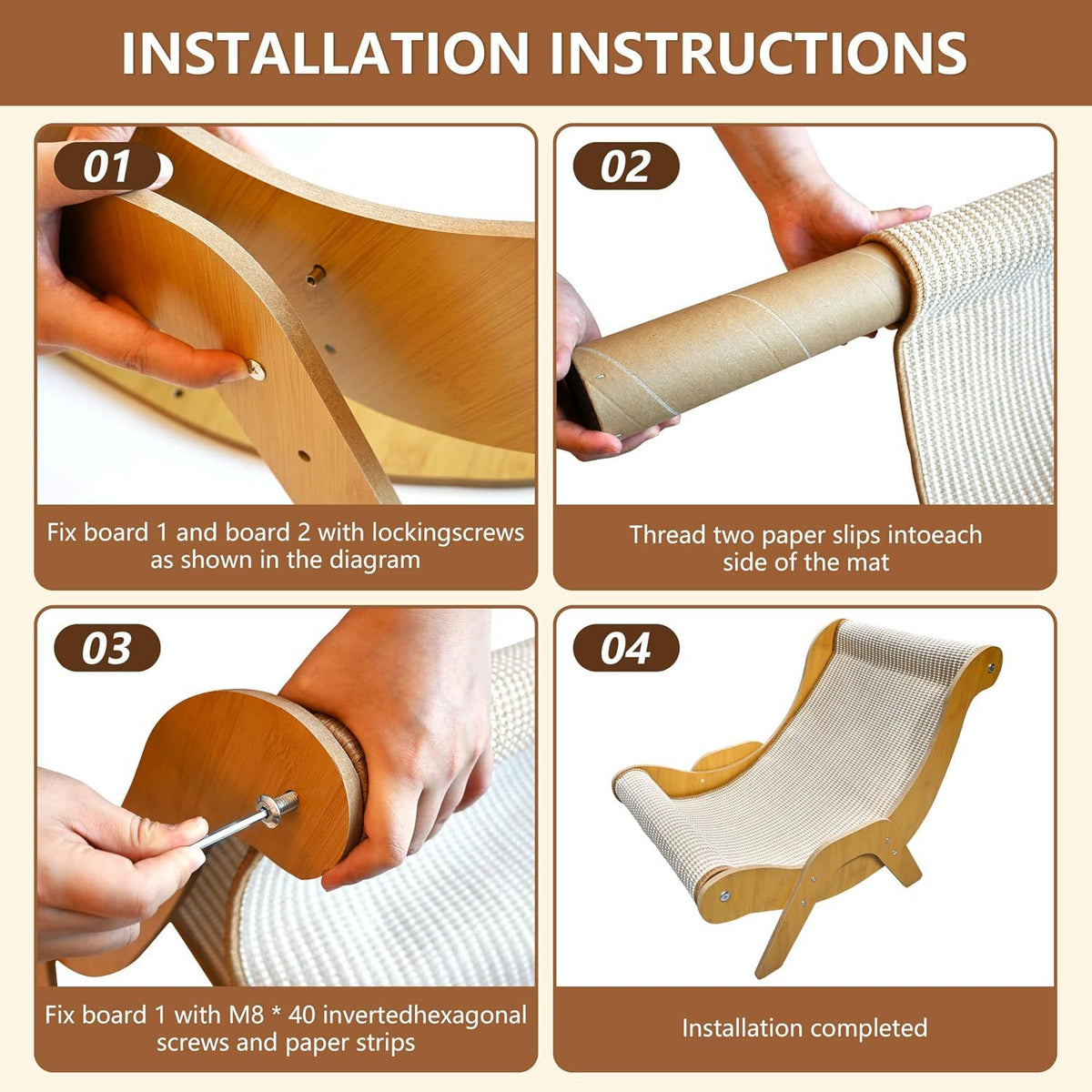 INSTALLATION INSTRUCTIONS

01

Fix board 1 and board 2 with lockingscrews as shown in the diagram

02

Thread two paper slips intoeach side of the mat

03

Fix board 1 with M8 * 40 invertedhexagonal screws and paper strips

04

Installation completed